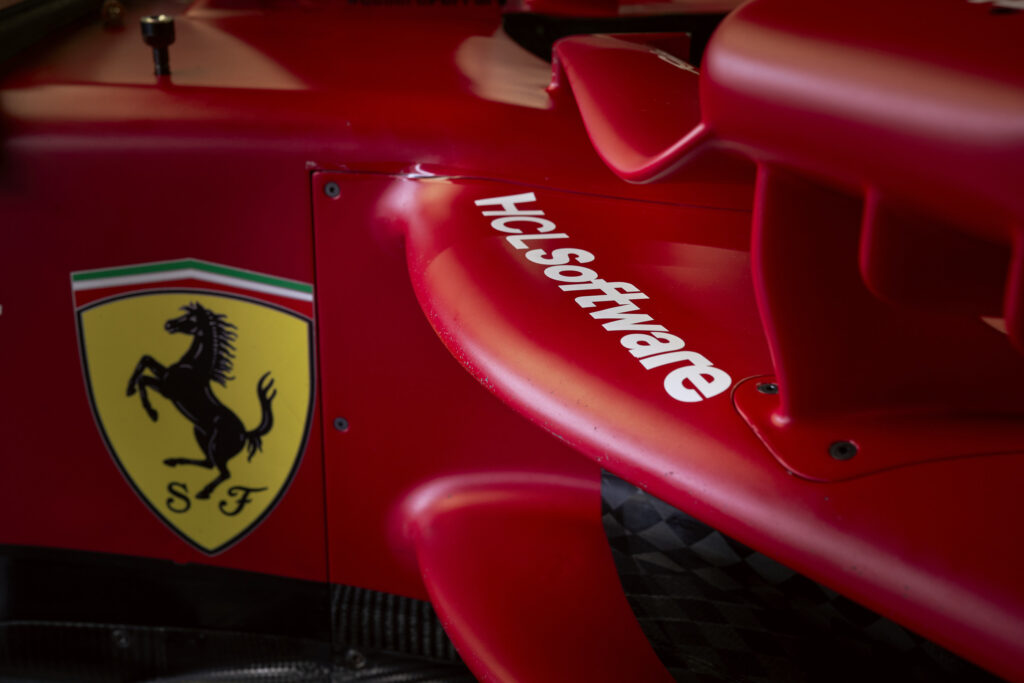 S F

HCLSoftware